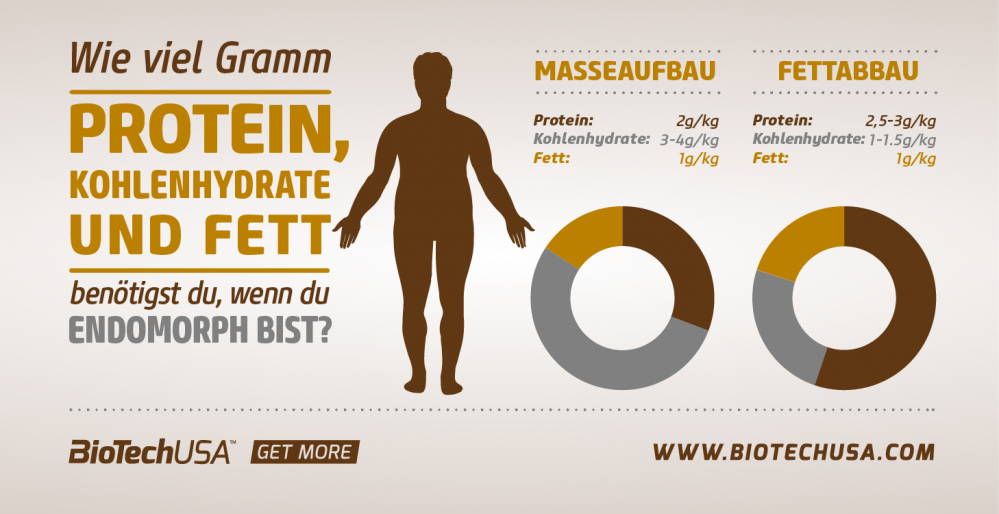 Wie viel Gramm

PROTEIN, KOHLENHYDRATE UND FETT

benötigst du, wenn du ENDOMORPH BIST?

MASSEAUFBAU

Protein: 2g/kg
Kohlenhydrate: 3-4g/kg
Fett: 1g/kg

FETTABBAU

Protein: 2,5-3g/kg
Kohlenhydrate: 1-1.5g/kg
Fett: 1g/kg

BioTechUSA™ GET MORE

WWW.BIOTECHUSA.COM